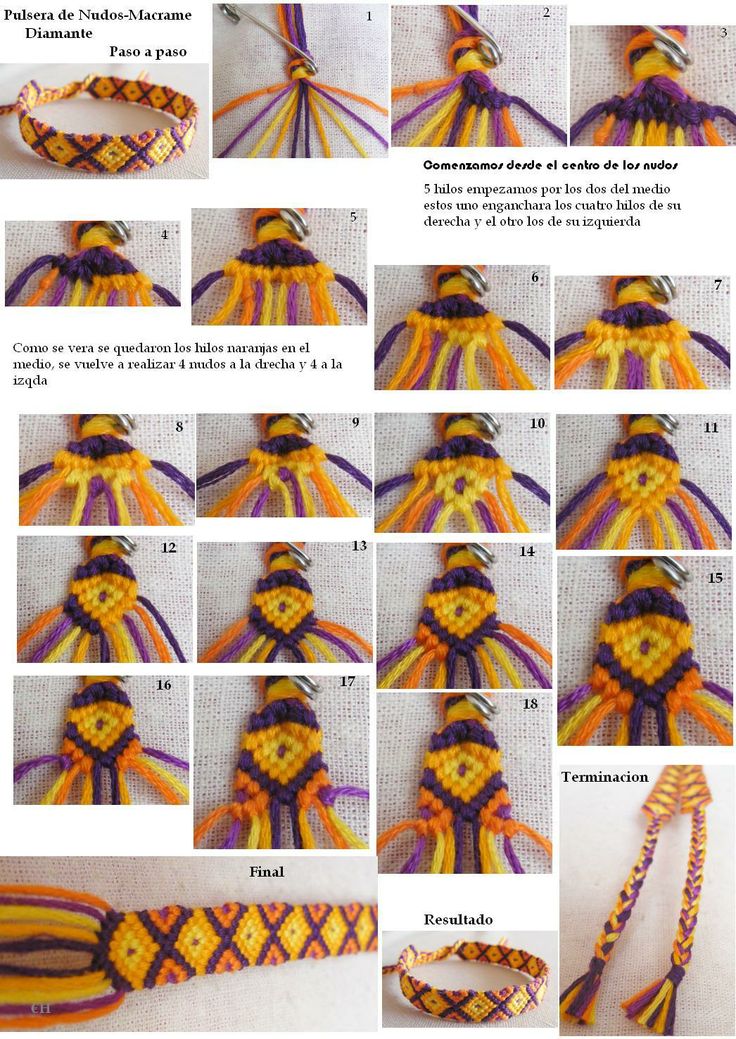 Pulsera de Nudos-Macrame
Diamante
Paso a paso

1

2

3

Comenzamos desde el centro de los nudos

5 hilos empezamos por los dos del medio estos uno enganchara los cuatro hilos de su derecha y el otro los de su izquierda

4

5

6

7

Como se vera se quedaron los hilos naranjas en el medio, se vuelve a realizar 4 nudos a la drecha y 4 a la izqda

8

9

10

11

12

13

14

15

16

17

18

Terminacion

Final

Resultado

©H